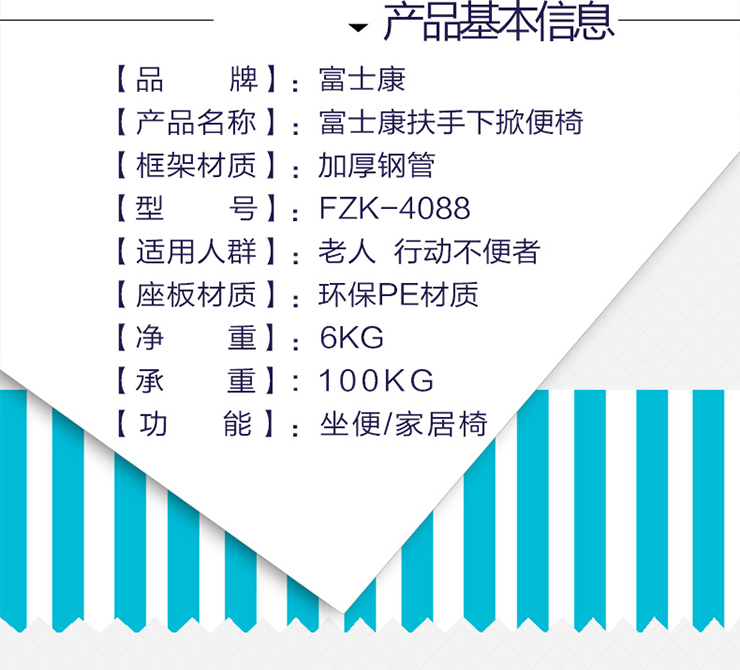 产品基本信息

【品 牌】:富士康

【产品名称】:富士康扶手下掀便椅

【框架材质】:加厚钢管

【型 号】:FZK-4088

【适用人群】:老人 行动不便者

【座板材质】:环保PE材质

【净 重】:6KG

【承 重】:100KG

【功 能】:坐便/家居椅